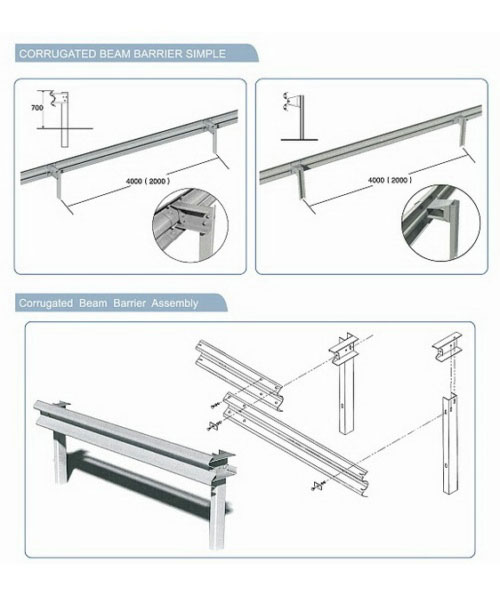 CORRUGATED BEAM BARRIER SIMPLE

700

4000 ( 2000 )

4000 ( 2000 )

Corrugated Beam Barrier Assembly